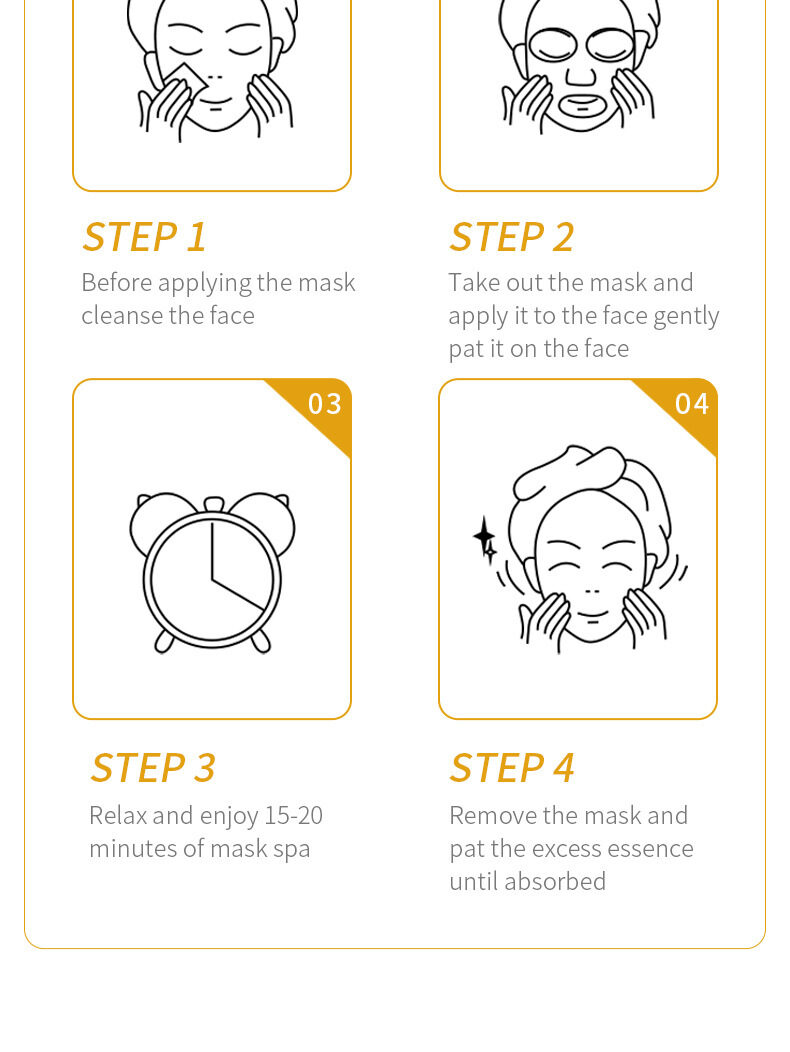 STEP 1
Before applying the mask cleanse the face

STEP 2
Take out the mask and apply it to the face gently pat it on the face

03

04

STEP 3
Relax and enjoy 15-20 minutes of mask spa

STEP 4
Remove the mask and pat the excess essence until absorbed