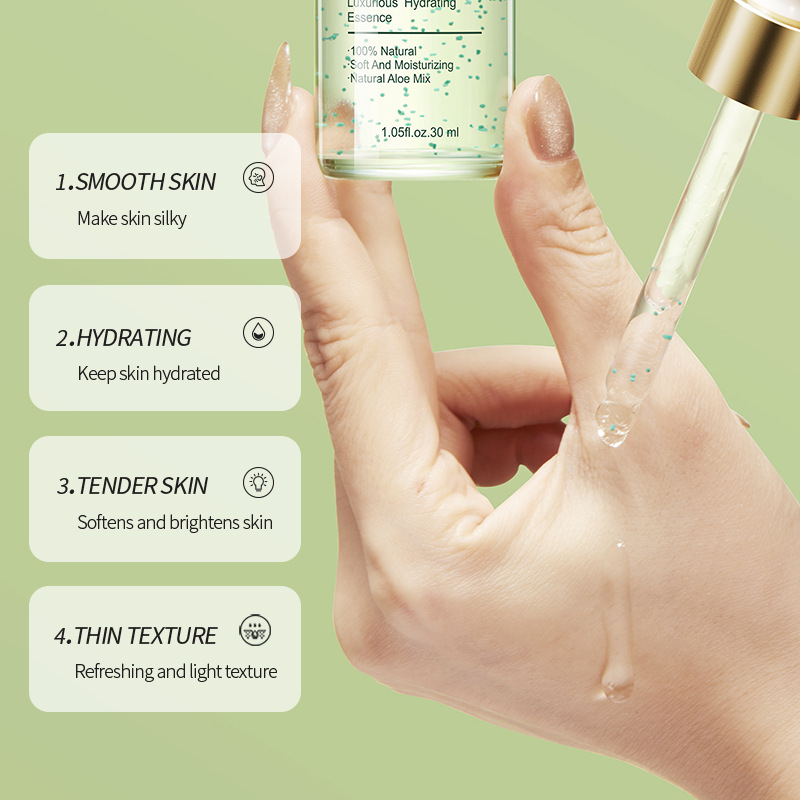 Luxurious Hydrating Essence

·100% Natural
·Soft And Moisturizing
·Natural Aloe Mix

1.05fl.oz.30 ml

1.SMOOTH SKIN
Make skin silky

2.HYDRATING
Keep skin hydrated

3.TENDER SKIN
Softens and brightens skin

4.THIN TEXTURE
Refreshing and light texture