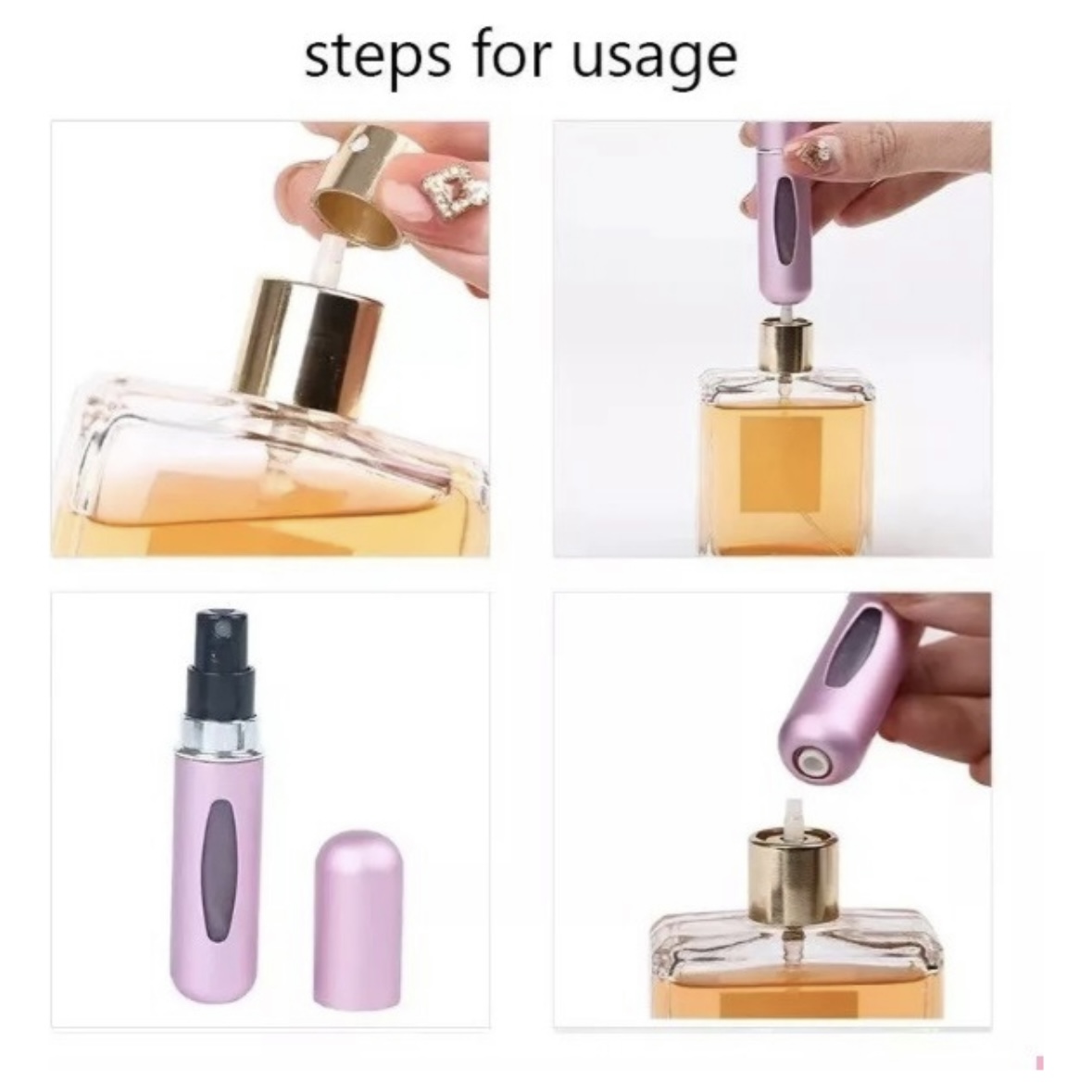 steps for usage